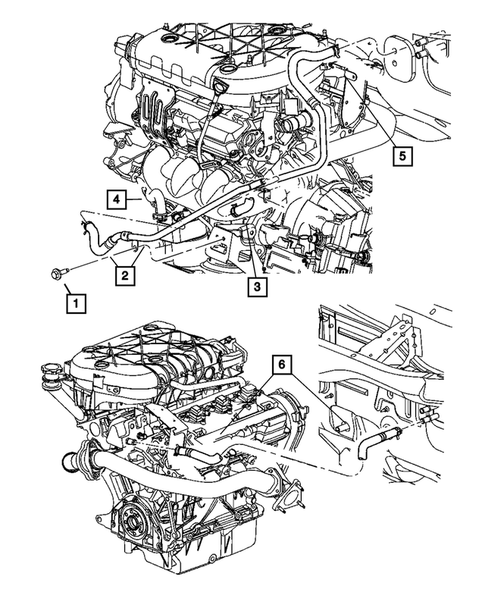 5
4
2
3
1
6