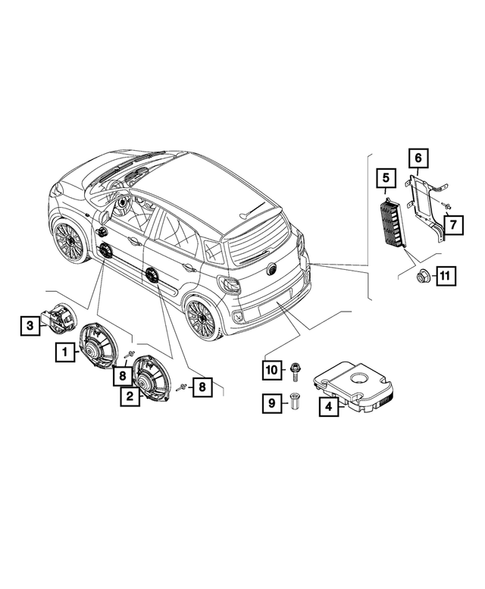 6
5
7
11
3
1
8
2
8
10
9
4