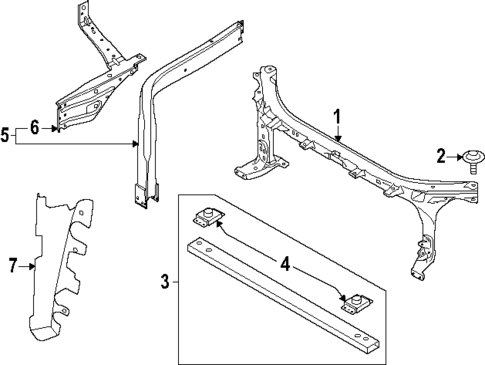 5
6
1
2
7
4
3