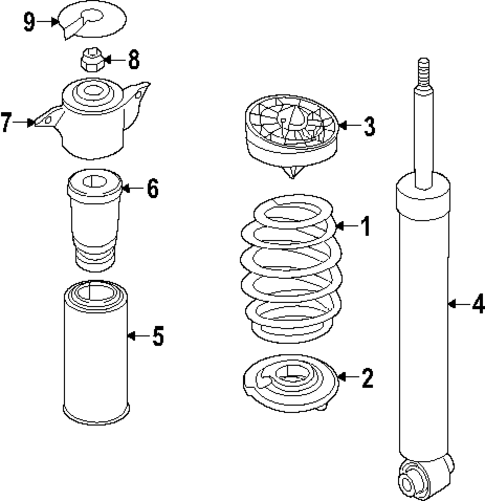 9
8
7
3
6
1
4
5
2