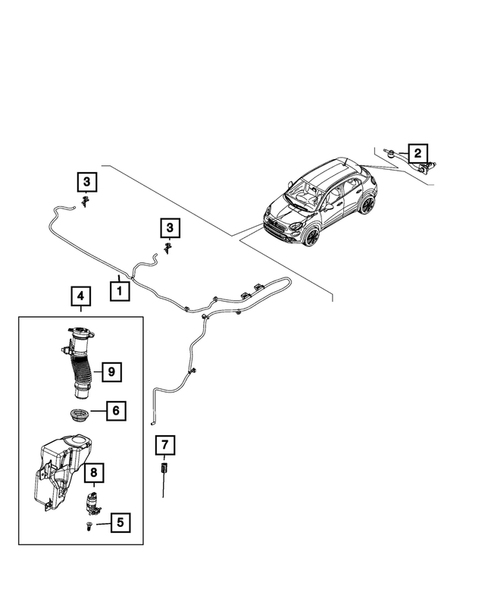 2
3
3
1
4
9
6
7
8
5