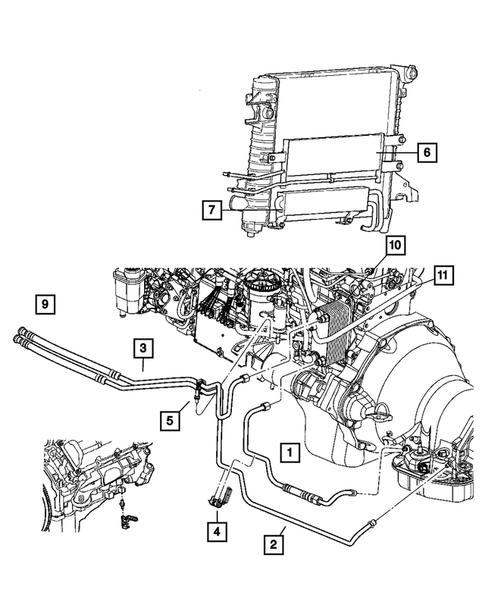 6
7
10
11
9
3
5
1
4
2