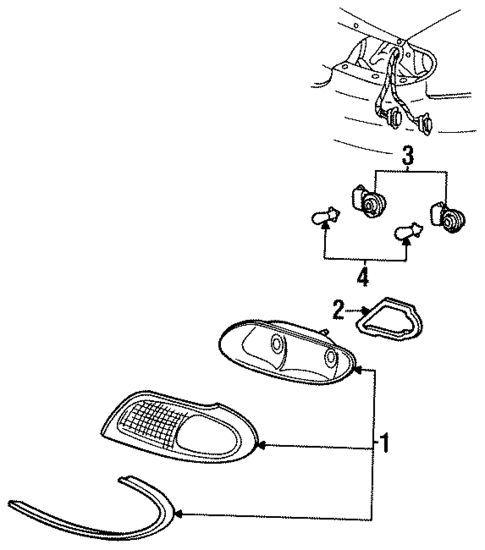 3
4
2
1