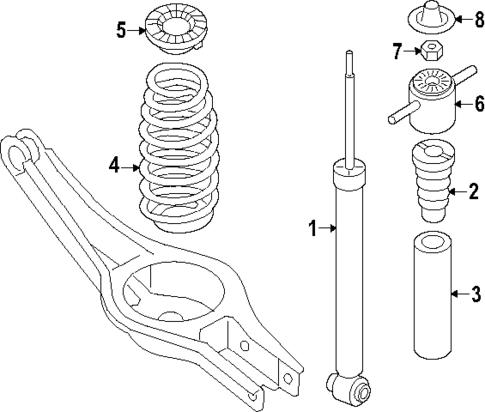 5
8
7
6
4
2
1
3