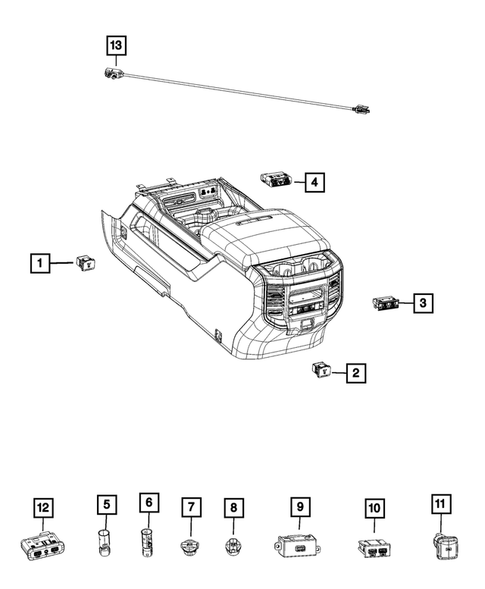 13

4

1

3

2

12

5

6

7

8

9

10

11