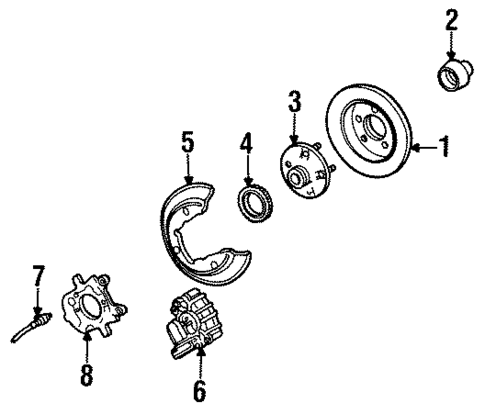 2
3
1
5
4
7
8
6