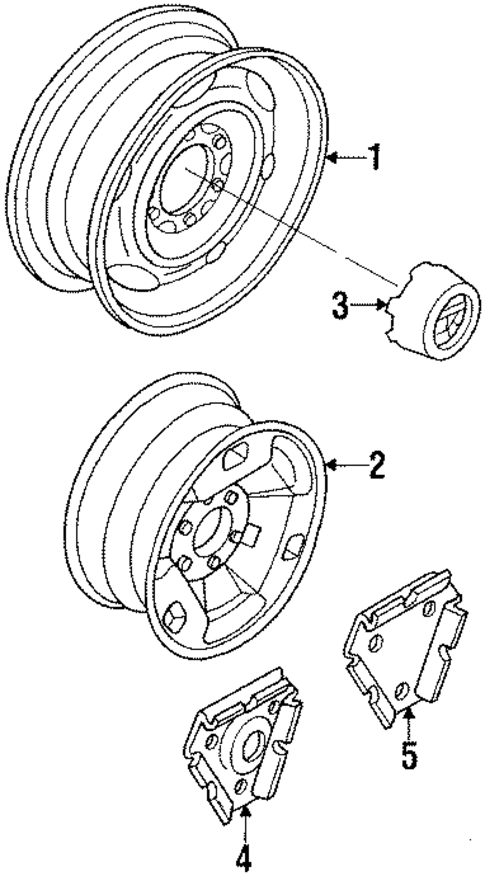 1
3
2
5
4