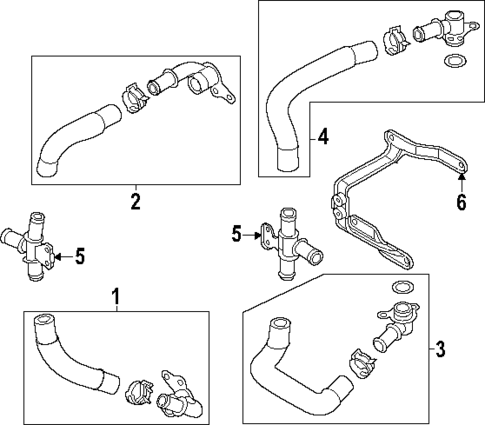 4

2

6

5

5

1

3