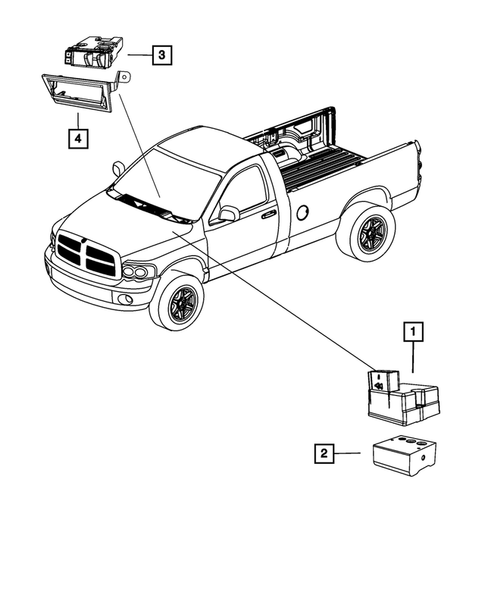 3

4

1

2