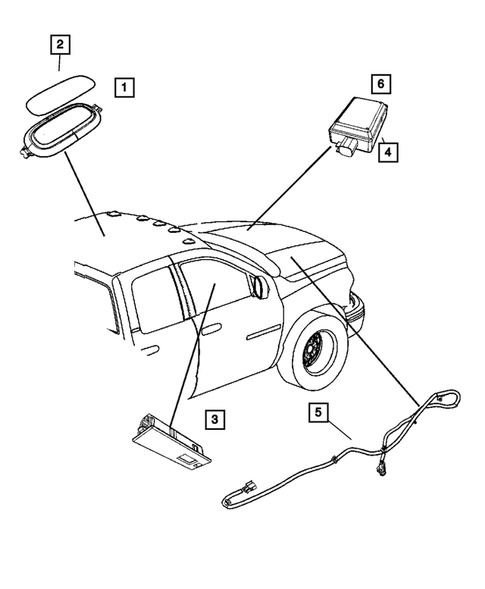 2
1
6
4
3
5