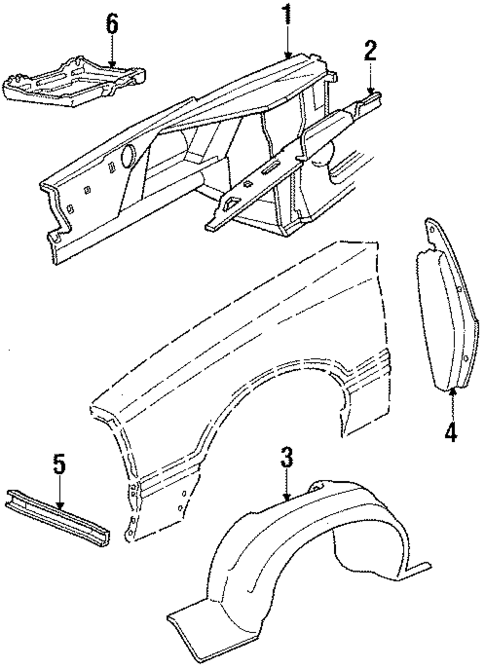 6
1
2
4
5
3