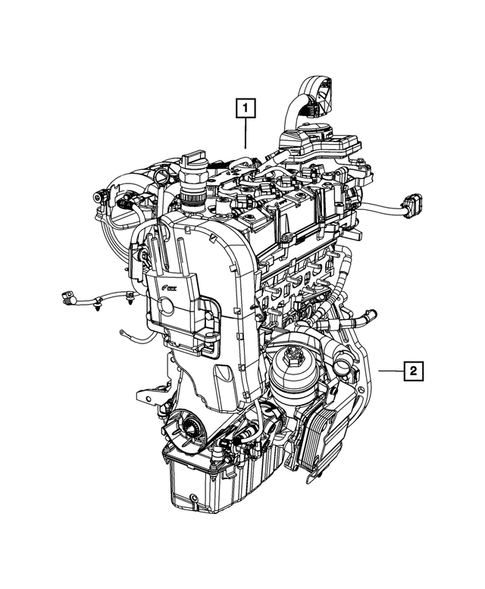 1

2