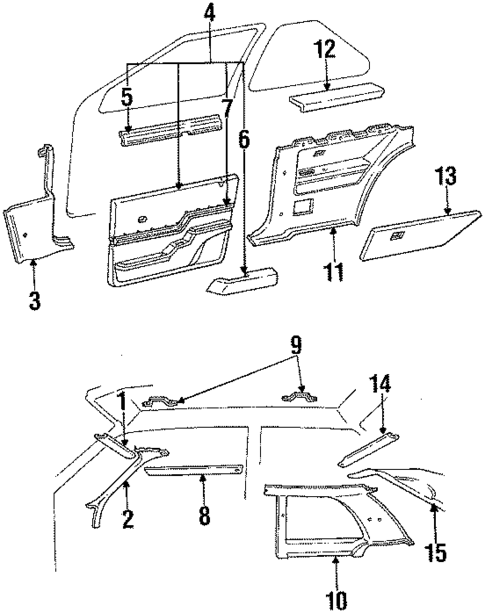 4
12
5
7
6
13
3
11
9
14
1
2
8
15
10