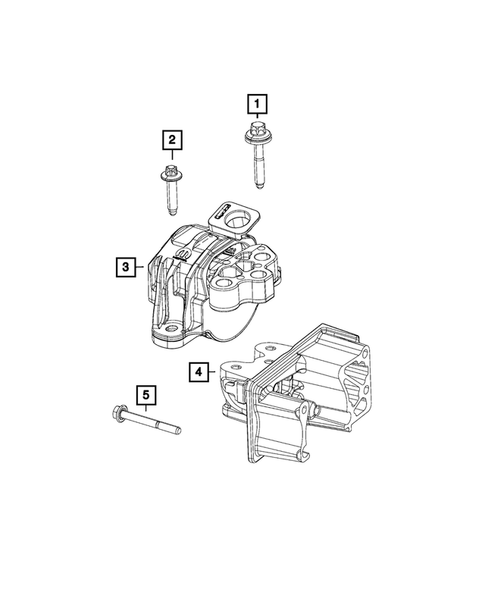 1
2
3
4
5