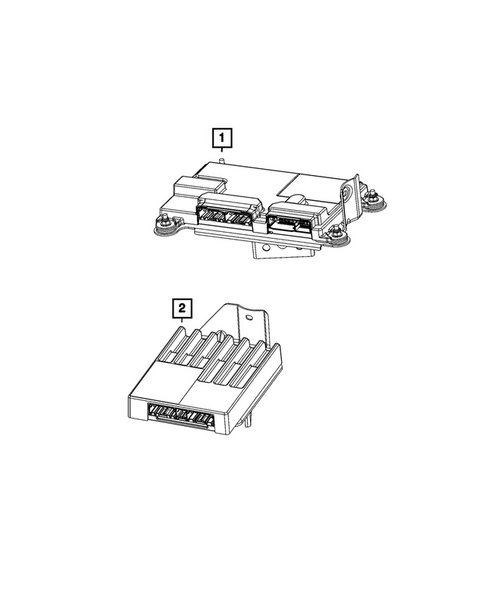 1

2