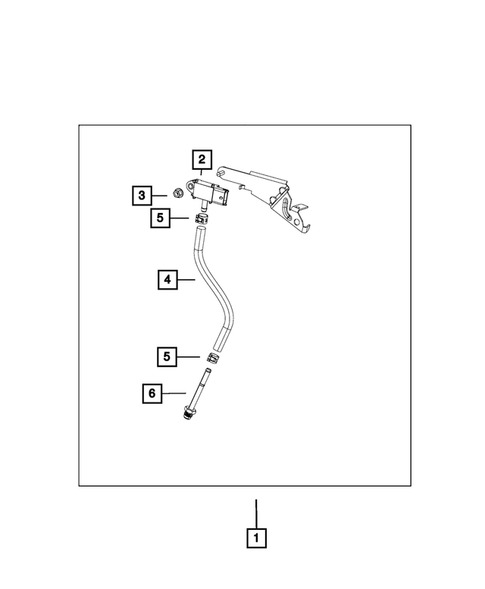 2
3
5
4
5
6
1