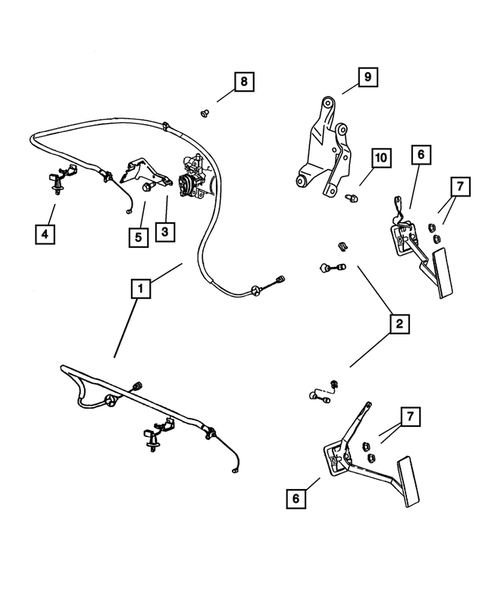 8
9
10
6
7
4
5
3
1
2
7
6