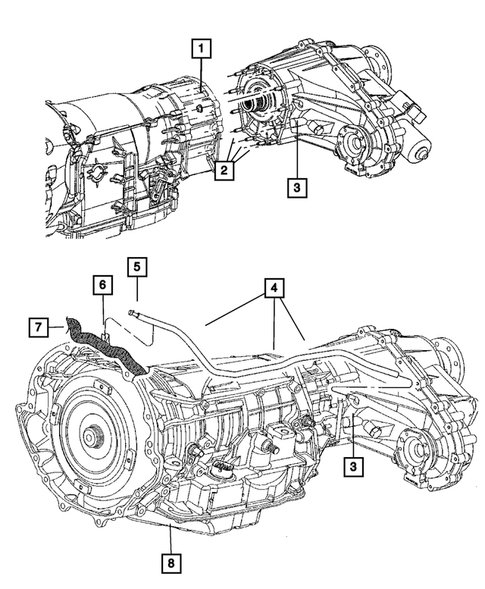 1
2
3
5
6
4
7
3
8