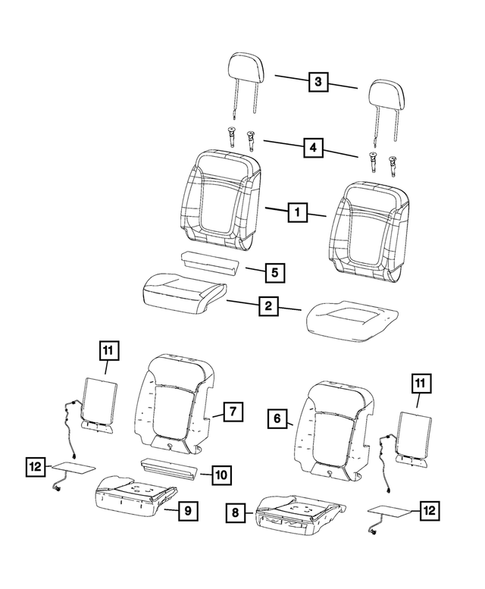 3
4
1
5
2
11
7
6
11
12
10
9
8
12