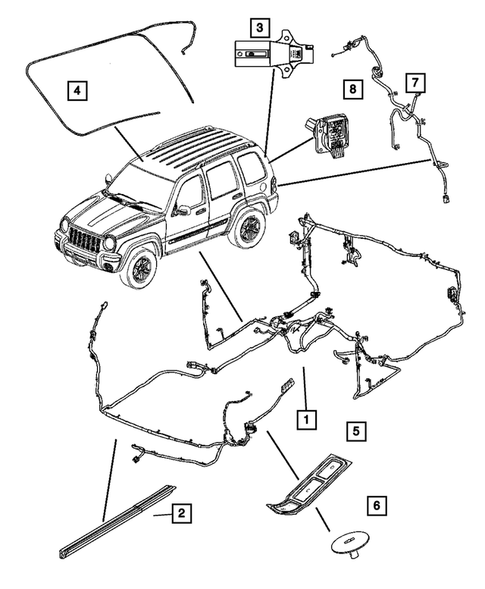 3
4
8
7
1
5
2
6