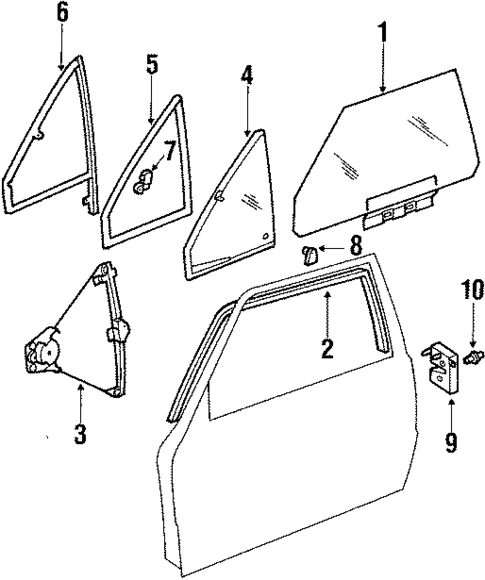 6
5
4
1
7
8
10
2
3
9