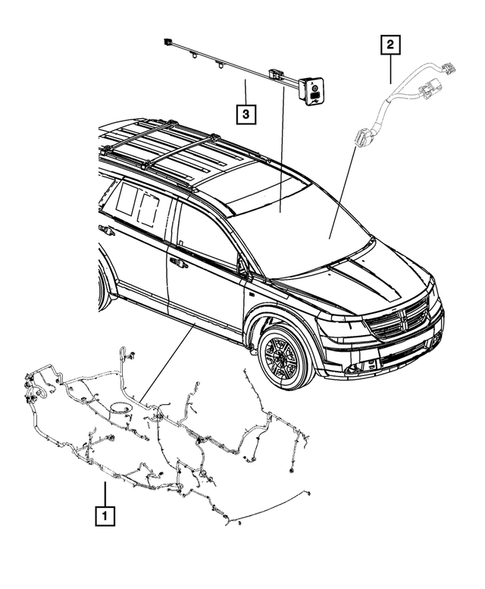 2

3

1