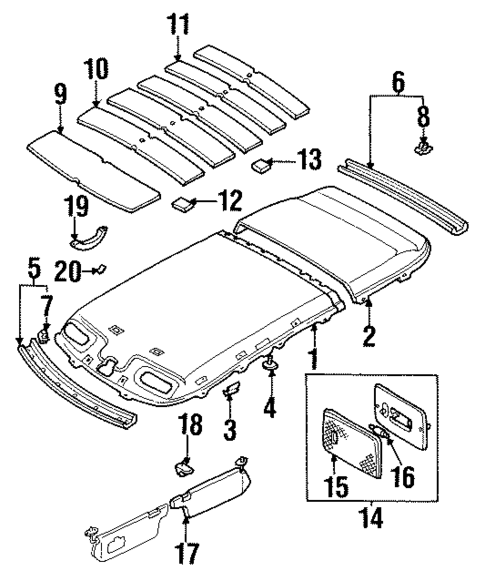 11
10
9
6
8
13
12
19
20
5
7
2
1
4
3
18
16
15
14
17