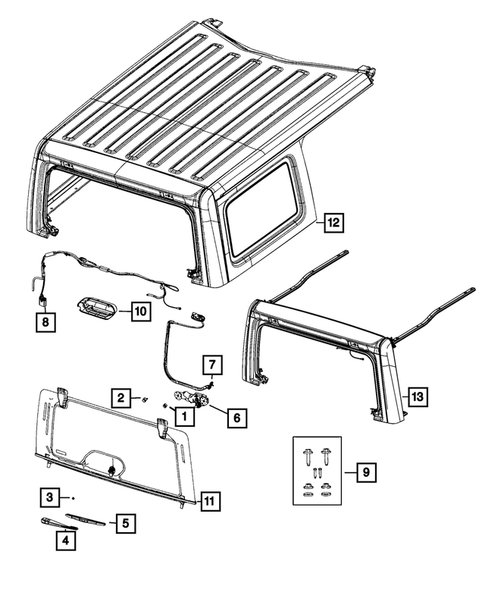 12
8
10
7
2
1
6
13
9
3
11
5
4