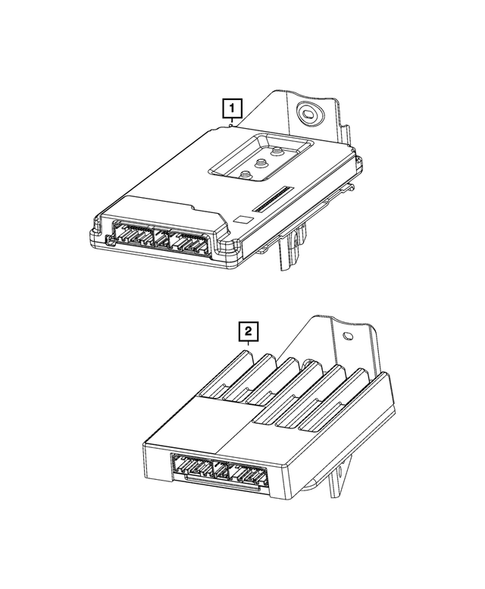 1

2