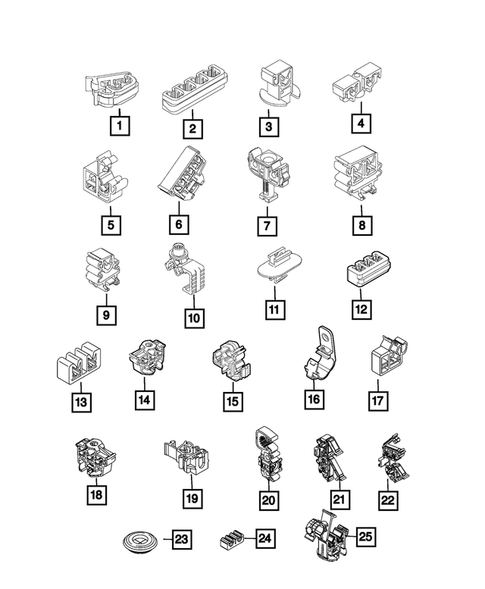 1
2
3
4
5
6
7
8
9
10
11
12
13
14
15
16
17
18
19
20
21
22
23
24
25