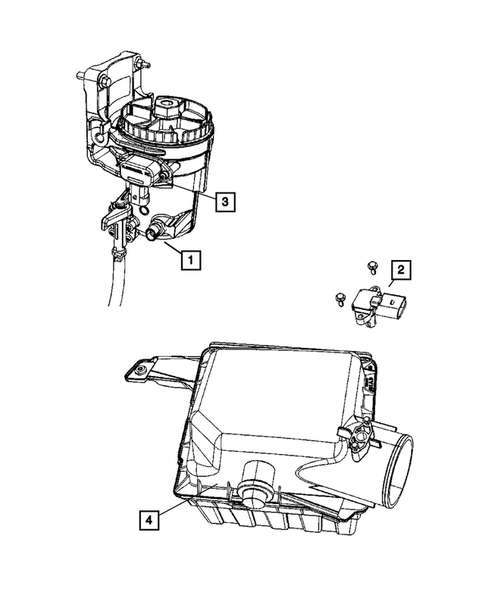 3

1

2

4