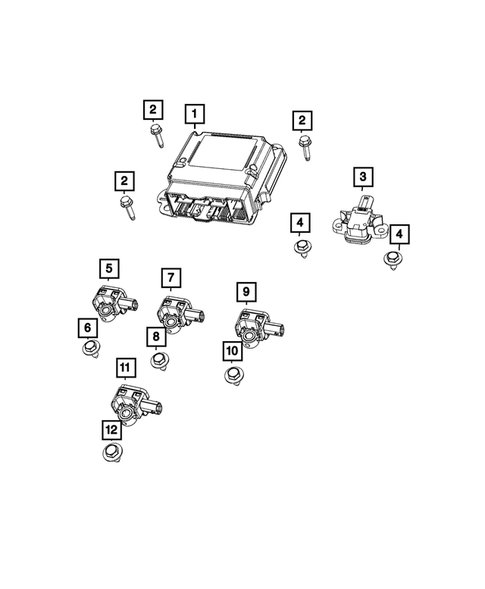 2
1
2
2
3
4
4
5
7
9
6
8
10
11
12