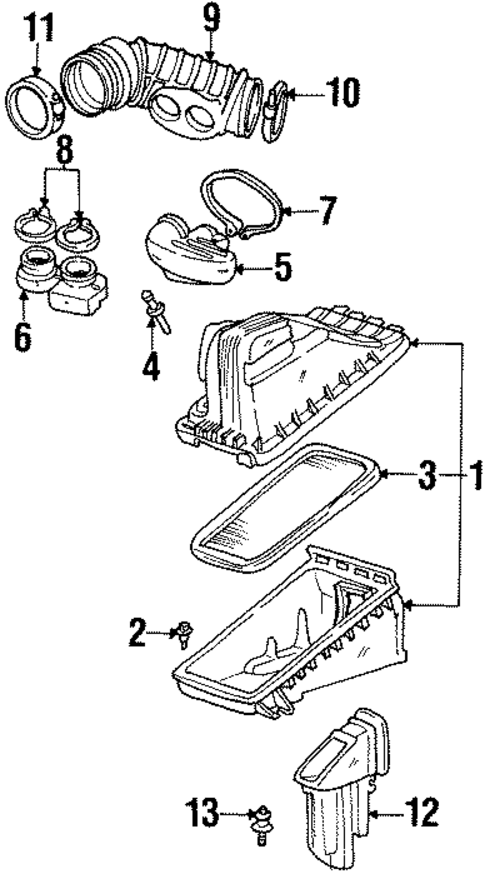 11
9
10
8
7
5
6
4
3
1
2
13
12