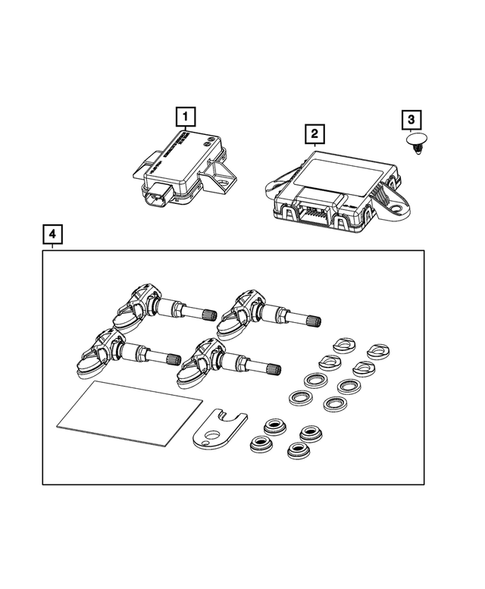 1
2
3
4