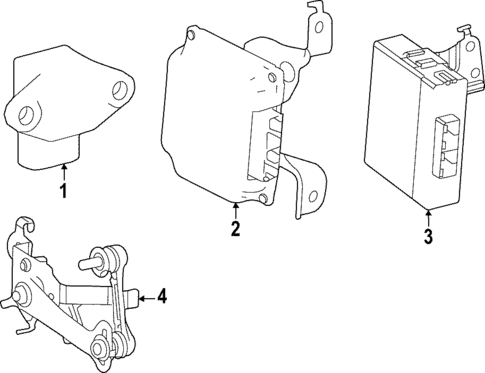 1
2
3
4