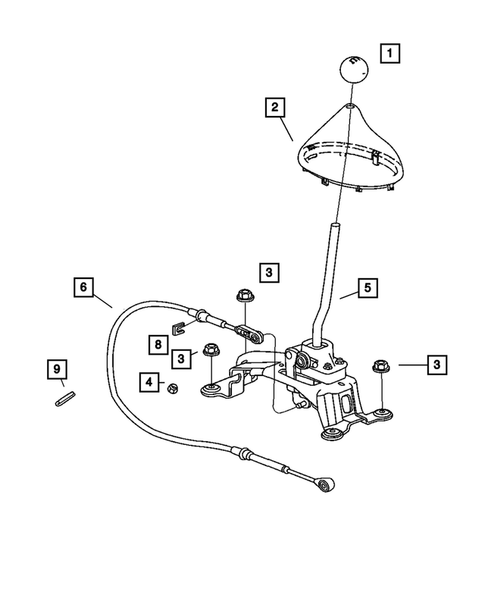 1
2
3
6
5
8
3
3
9
4