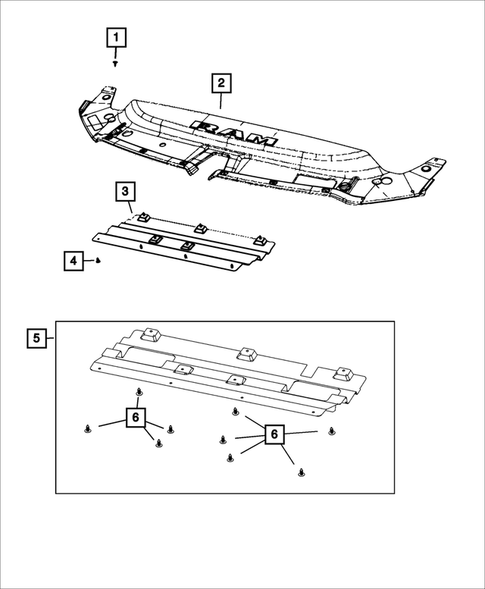 1
2
RAM
3
4
5
6
6