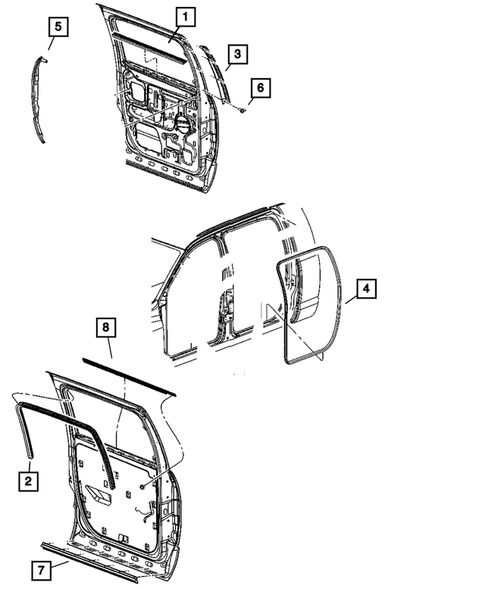 5
1
3
6
4
8
2
7