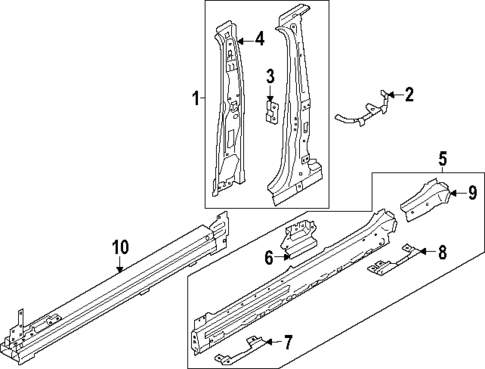 4
3
1
2
5
9
10
6
8
7