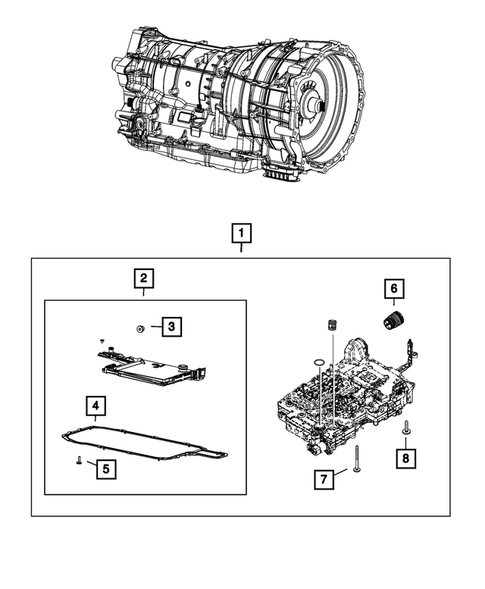 1
2
3
4
5
6
7
8