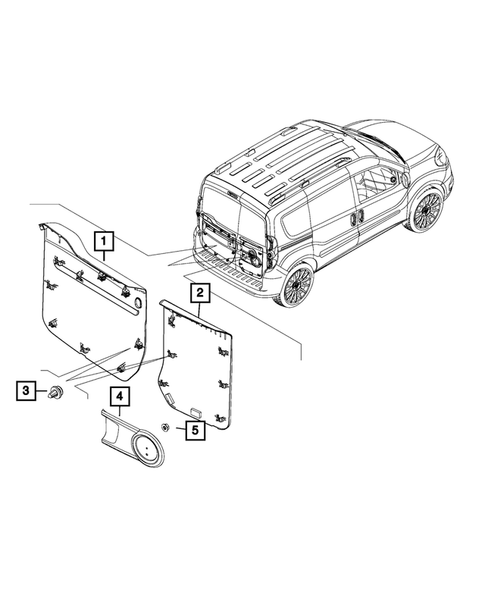 1
2
3
4
5