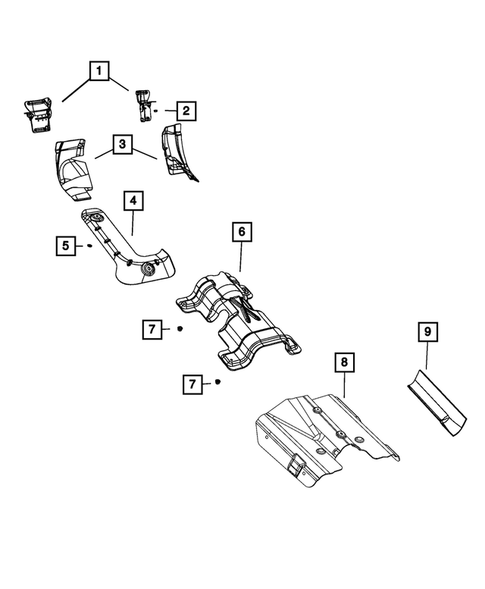 1
2
3
4
5
6
7
7
8
9