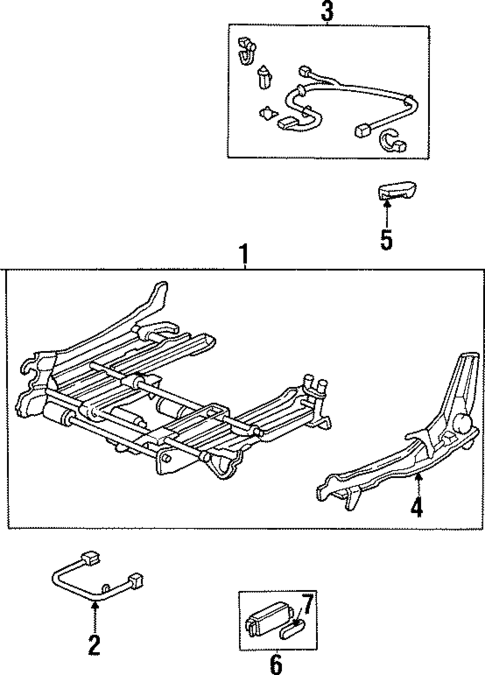 3
5
1
4
2
7
6