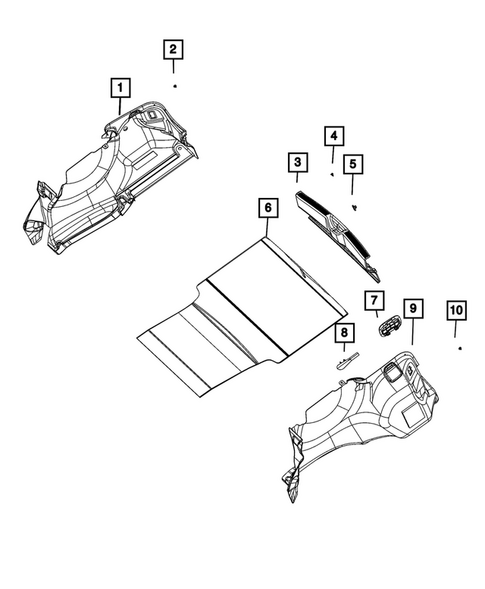 2
1
4
3
5
6
7
9
10
8