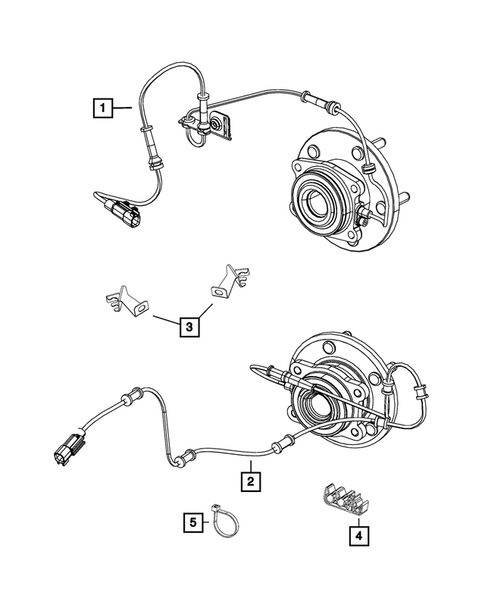 1

3

2

5

4