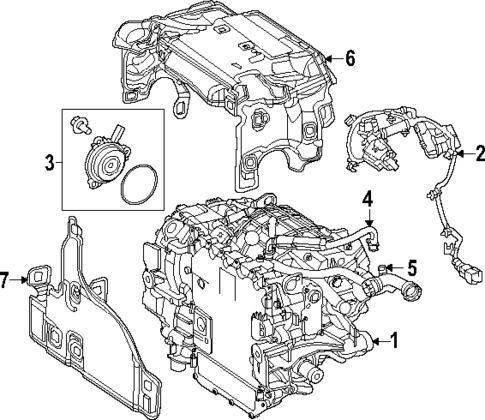 6
2
3
4
5
7
1