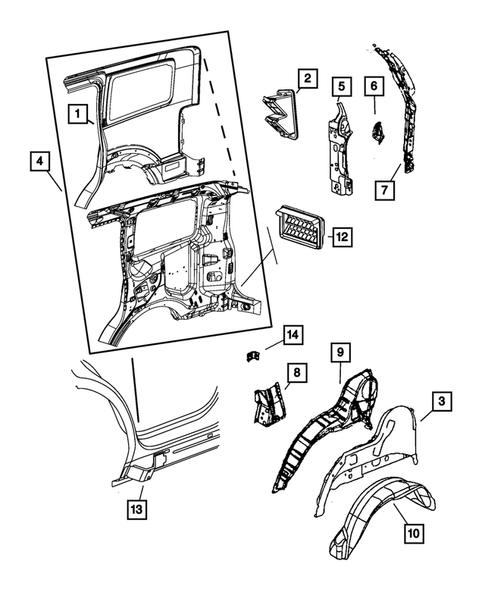 1
2
5
6
4
7
12
14
9
8
3
13
10