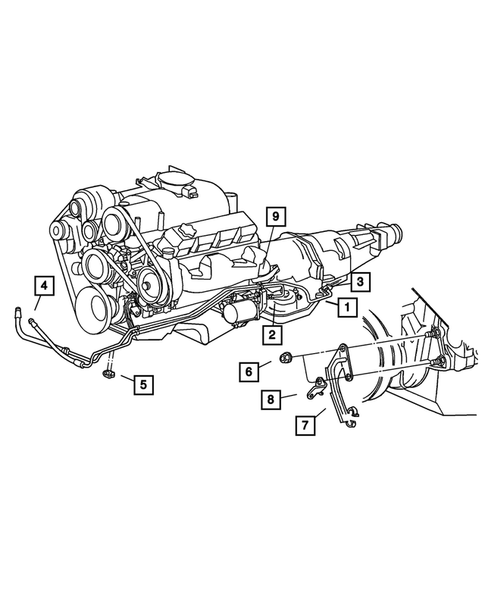 9
4
3
1
2
6
5
8
7