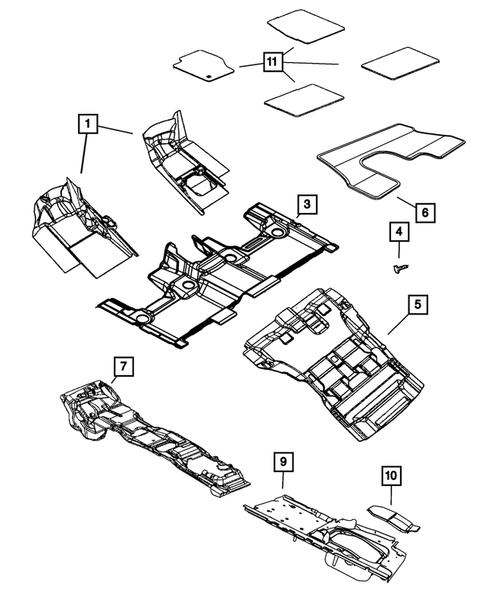 11
1
3
6
4
5
7
9
10