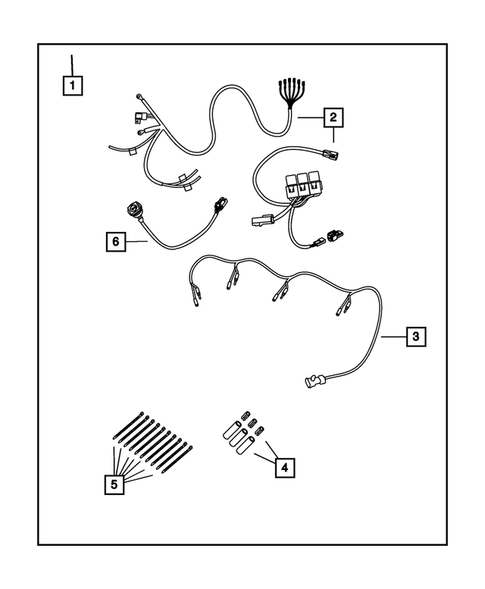 1
2
6
3
5
4